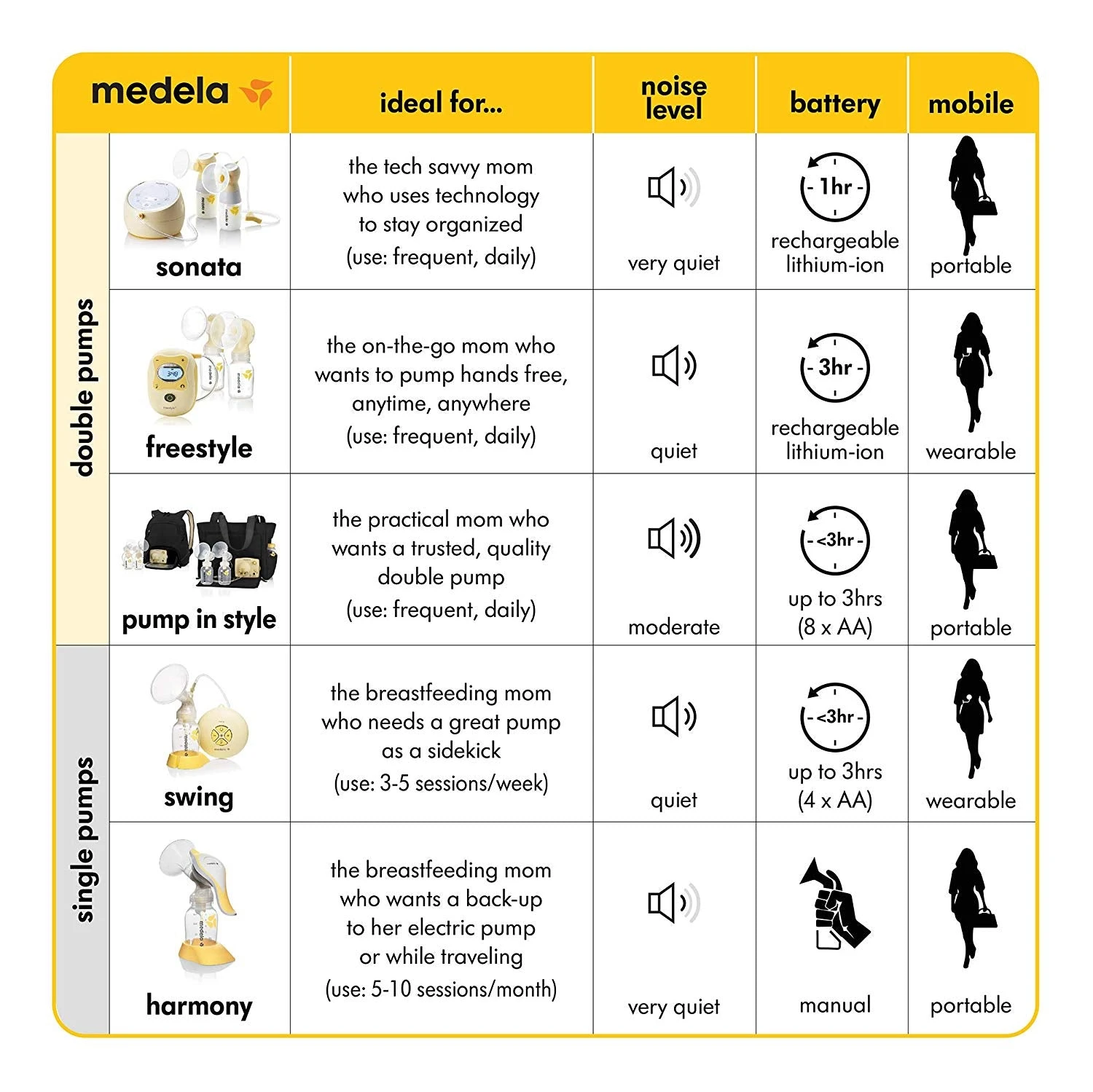 |  | medela | ideal for... | noise level | battery | mobile |
|---|---|---|---|---|---|
| double pumps | sonata | the tech savvy mom who uses technology to stay organized (use: frequent, daily) | very quiet | 1hr rechargeable lithium-ion | portable |
| double pumps | freestyle | the on-the-go mom who wants to pump hands free, anytime, anywhere (use: frequent, daily) | quiet | 3hr rechargeable lithium-ion | wearable |
| double pumps | pump in style | the practical mom who wants a trusted, quality double pump (use: frequent, daily) | moderate | <3hr up to 3hrs (8 x AA) | portable |
| single pumps | swing | the breastfeeding mom who needs a great pump as a sidekick (use: 3-5 sessions/week) | quiet | <3hr up to 3hrs (4 x AA) | wearable |
| single pumps | harmony | the breastfeeding mom who wants a back-up to her electric pump or while traveling (use: 5-10 sessions/month) | very quiet | manual | portable |