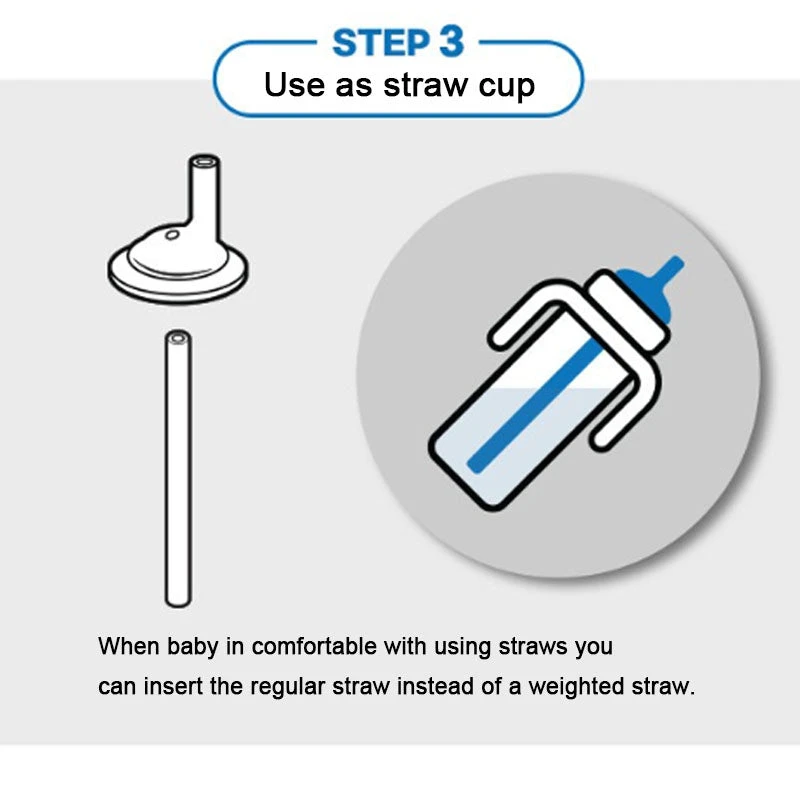 STEP 3
Use as straw cup

When baby in comfortable with using straws you can insert the regular straw instead of a weighted straw.