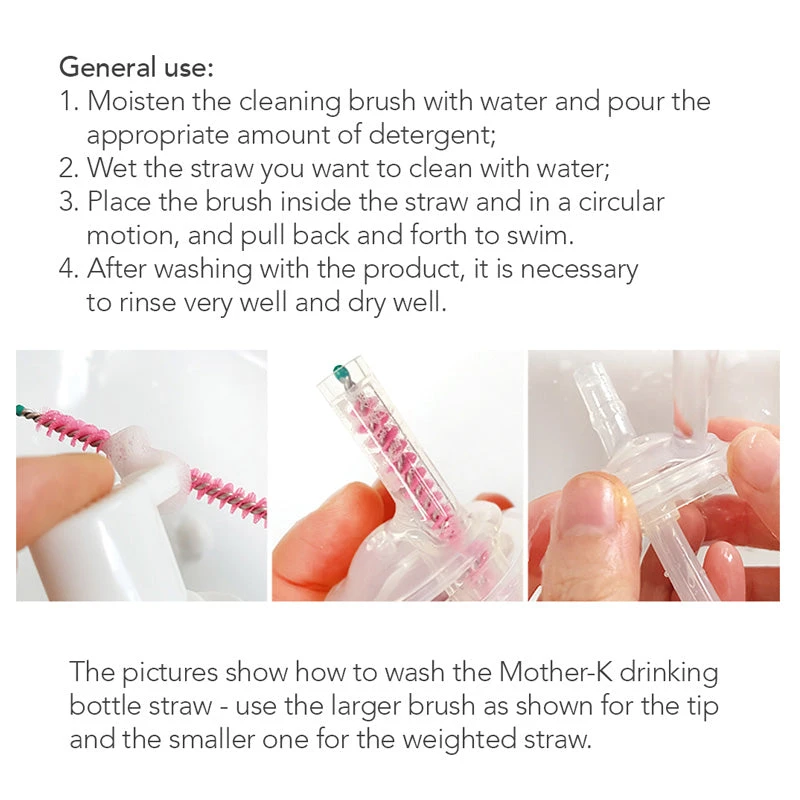 General use:
1. Moisten the cleaning brush with water and pour the appropriate amount of detergent;
2. Wet the straw you want to clean with water;
3. Place the brush inside the straw and in a circular motion, and pull back and forth to swim.
4. After washing with the product, it is necessary to rinse very well and dry well.

The pictures show how to wash the Mother-K drinking bottle straw - use the larger brush as shown for the tip and the smaller one for the weighted straw.