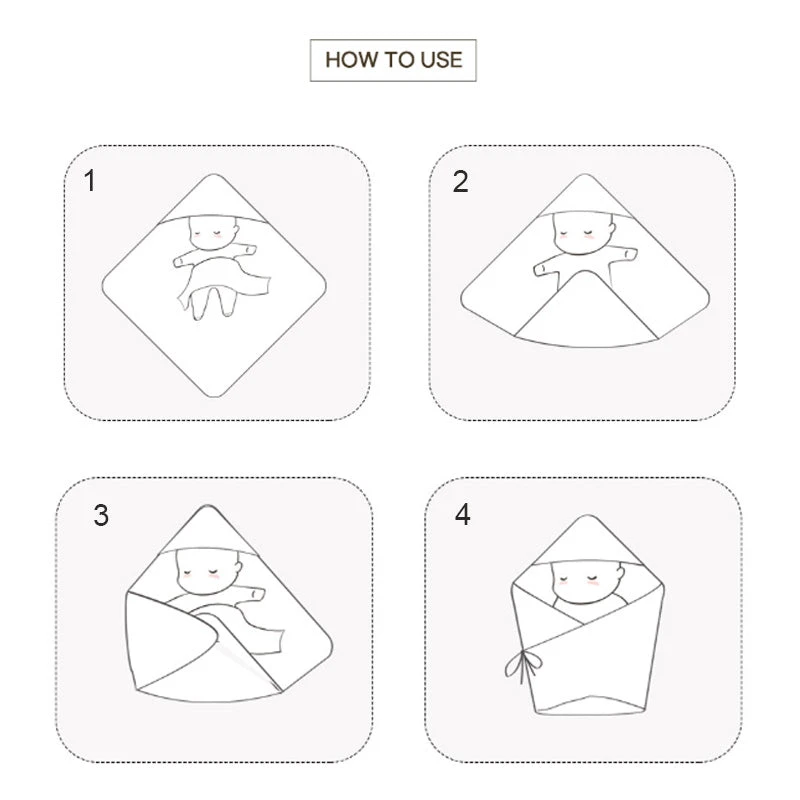 HOW TO USE

1

2

3

4