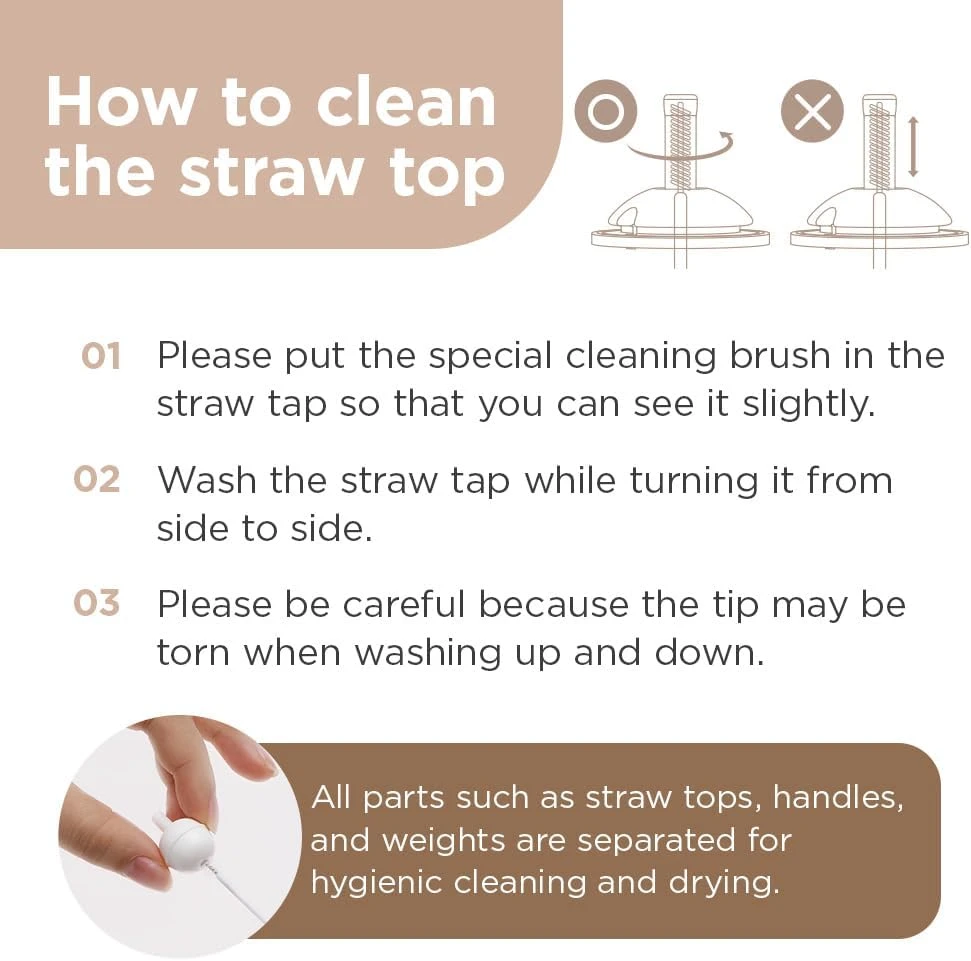 How to clean the straw top

01 Please put the special cleaning brush in the straw tap so that you can see it slightly.

02 Wash the straw tap while turning it from side to side.

03 Please be careful because the tip may be torn when washing up and down.

All parts such as straw tops, handles, and weights are separated for hygienic cleaning and drying.